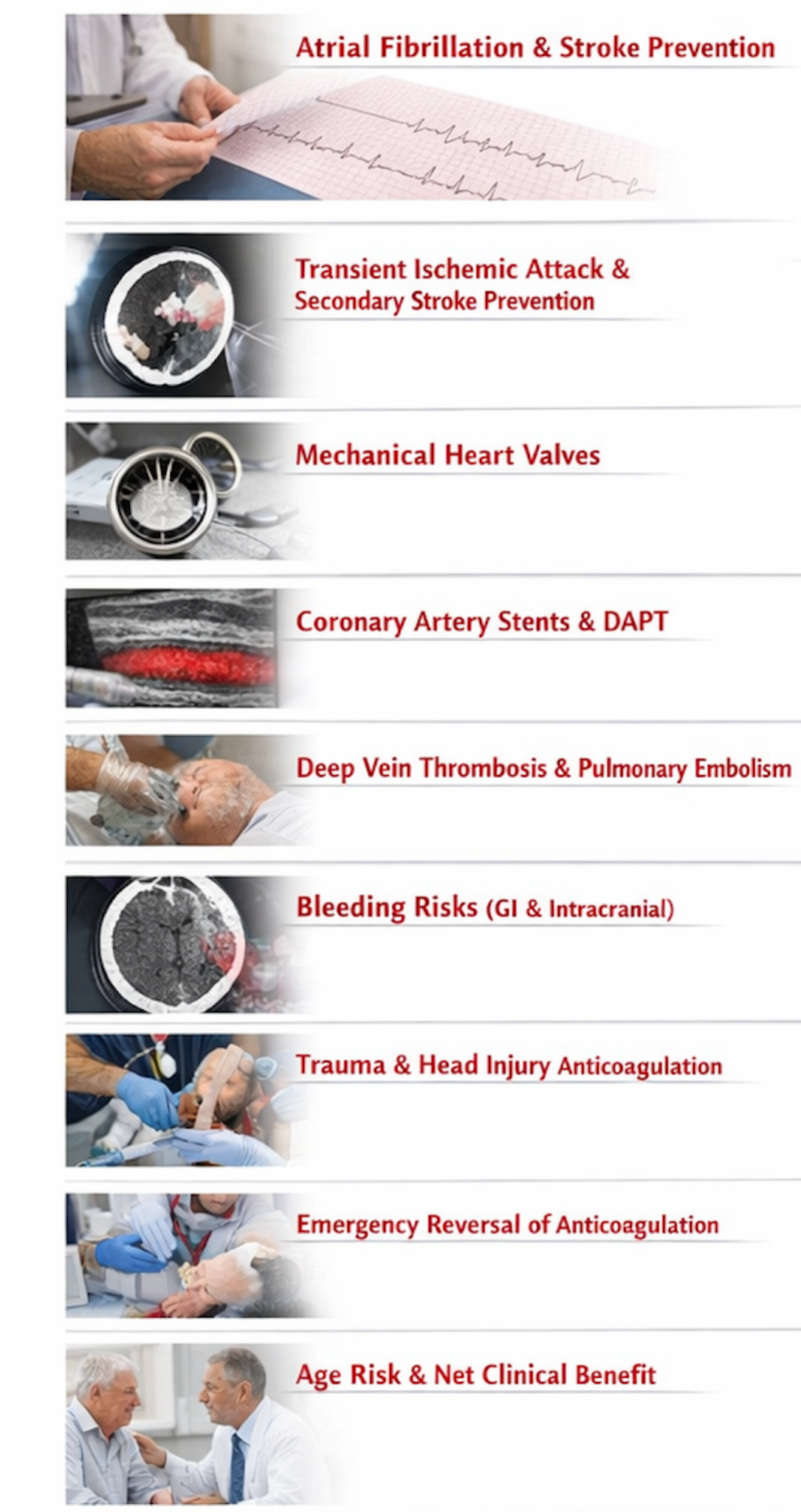 Atrial Fibrillation & Stroke Prevention

Transient Ischemic Attack & Secondary Stroke Prevention

Mechanical Heart Valves

Coronary Artery Stents & DAPT

Deep Vein Thrombosis & Pulmonary Embolism

Bleeding Risks (GI & Intracranial)

Trauma & Head Injury Anticoagulation

Emergency Reversal of Anticoagulation

Age Risk & Net Clinical Benefit